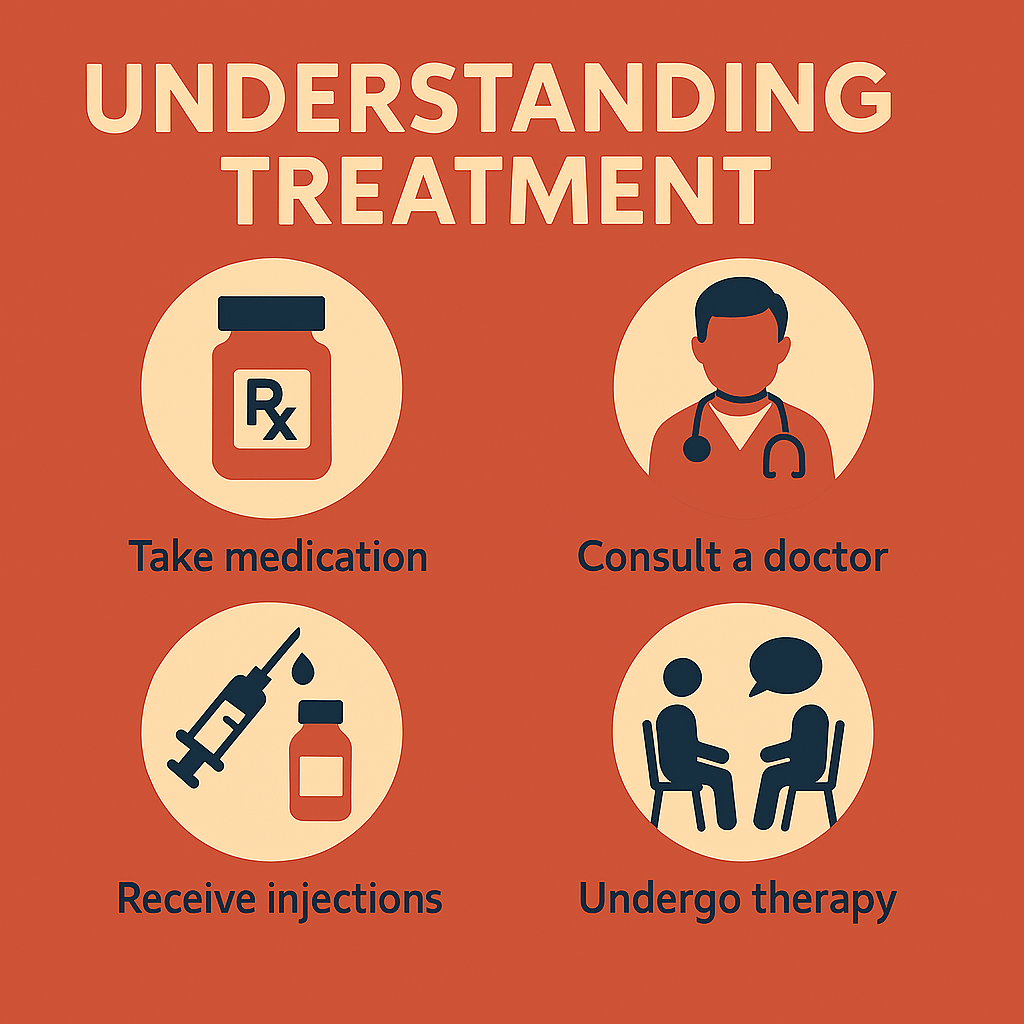 UNDERSTANDING TREATMENT

Rx

Take medication

Consult a doctor

Receive injections

Undergo therapy